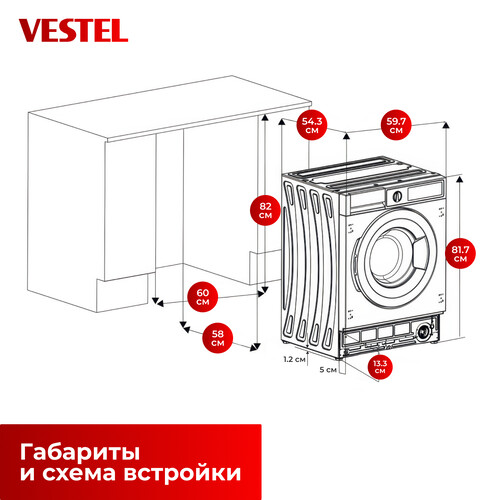 VESTEL

54.3 см

59.7 см

82 см

81.7 см

60 см

58 см

1.2 см

5 см

13.3 см

Габариты
и схема встройки