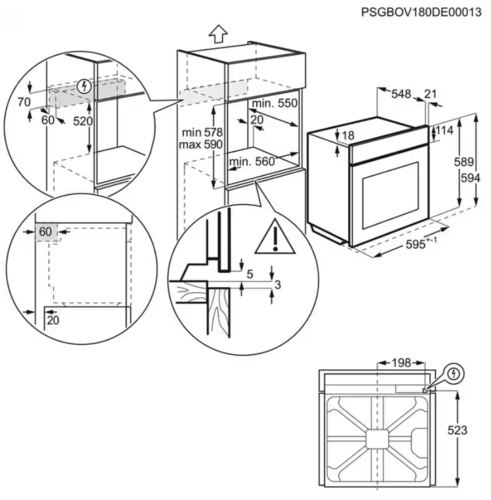 PSGBOV180DE00013

70
60
520

min 578
max 590
min. 550
20
min. 560

548
21
18
114
589
594
$595^{+-1}$

60
20

5
3

198
523