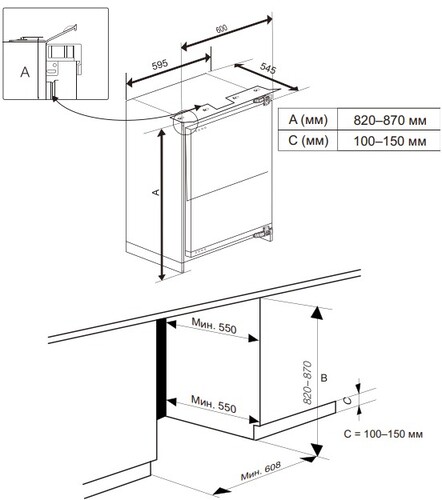 A

600

595

545

| A (мм) | 820–870 мм |
|---|---|
| C (мм) | 100–150 мм |

A

Мин. 550

Мин. 550

820–870

B

C

C = 100–150 мм

Мин. 608