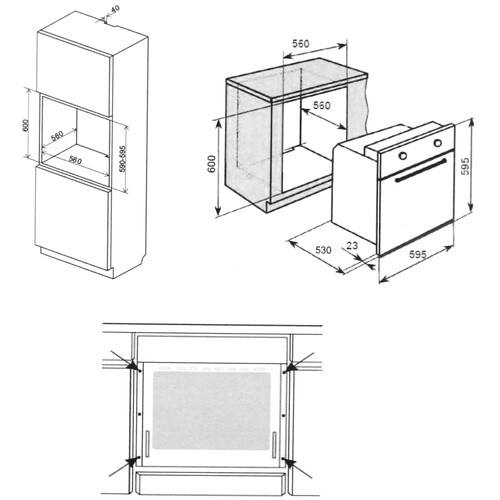 40

600

560

560

590-595

560

560

600

595

530

23

595